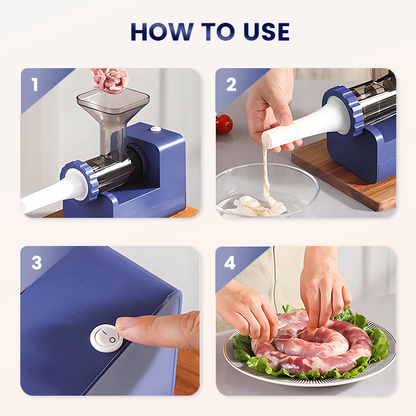 HOW TO USE

1

2

3

4