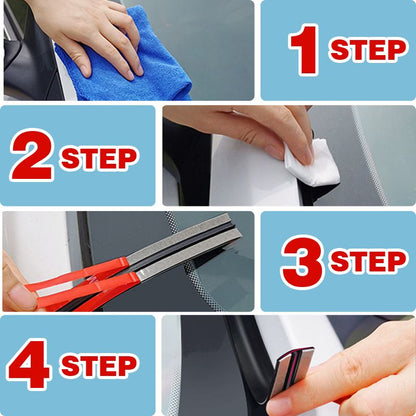 1 STEP

2 STEP

3 STEP

4 STEP